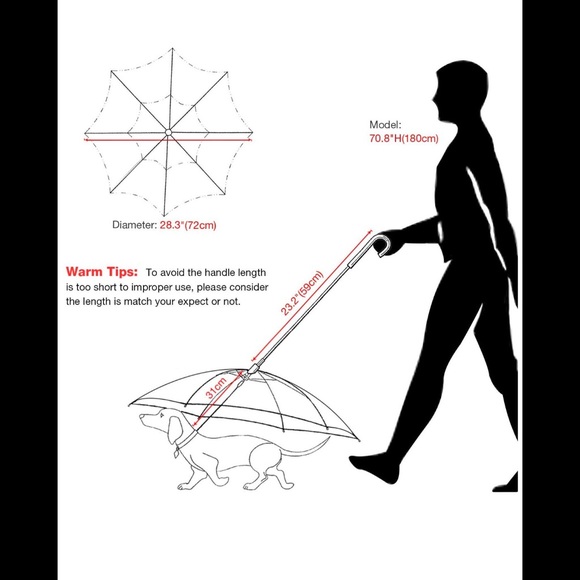 Model:
70.8"H(180cm)

Diameter: 28.3"(72cm)

Warm Tips: To avoid the handle length is too short to improper use, please consider the length is match your expect or not.

23.2"(59cm)

31cm